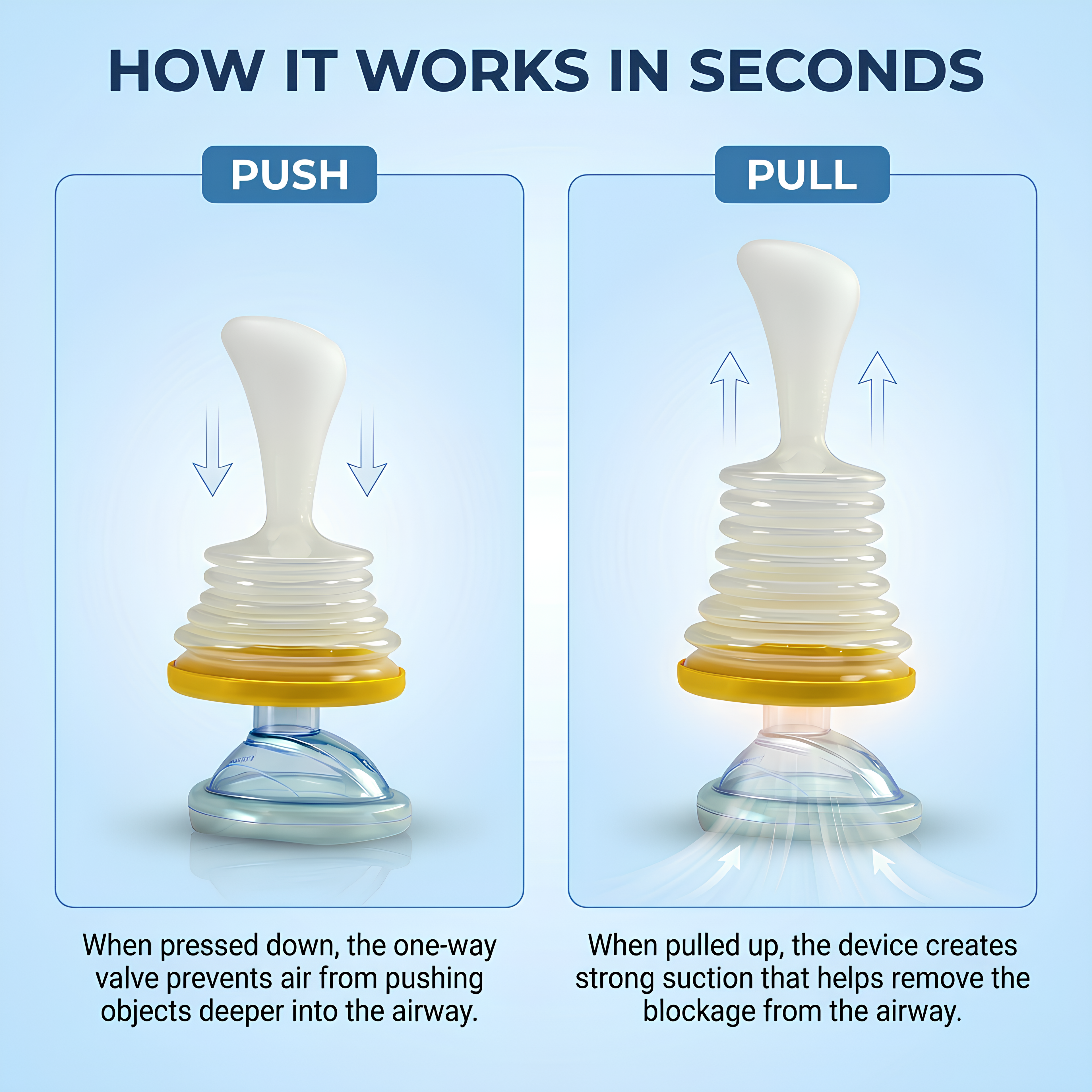 HOW IT WORKS IN SECONDS

PUSH

When pressed down, the one-way valve prevents air from pushing objects deeper into the airway.

PULL

When pulled up, the device creates strong suction that helps remove the blockage from the airway.